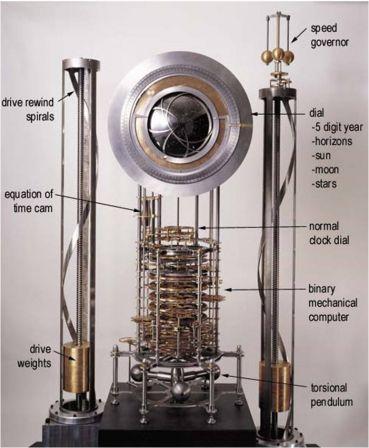 speed governor

drive rewind spirals

dial
-5 digit year
-horizons
-sun
-moon
-stars

equation of time cam

normal clock dial

binary mechanical computer

drive weights

torsional pendulum