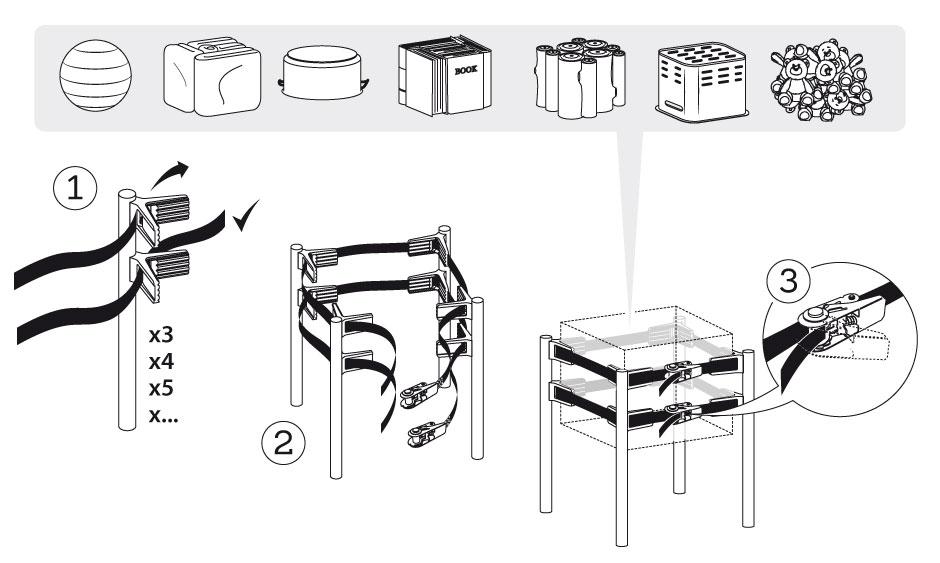 BOOK

1

x3
x4
x5
x...

2

3