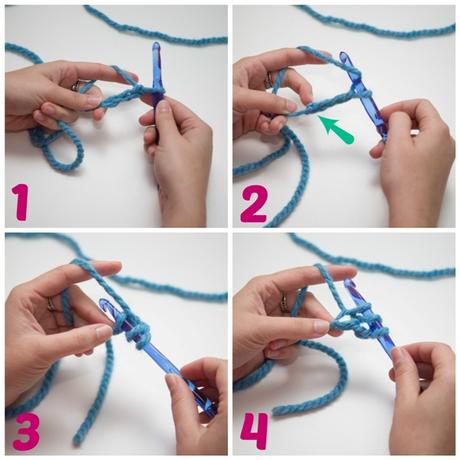 1

2

3

4