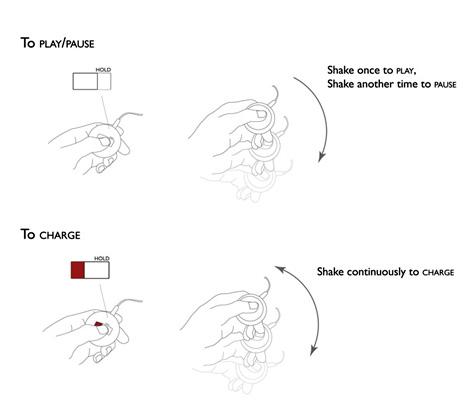 To PLAY/PAUSE

HOLD

Shake once to PLAY,
Shake another time to PAUSE

To CHARGE

HOLD

Shake continuously to CHARGE