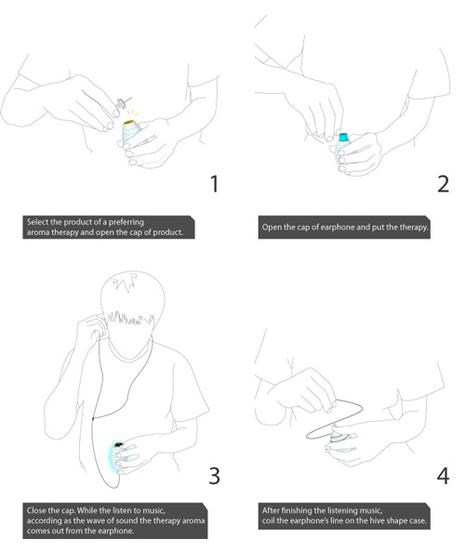 1

Select the product of a preferring aroma therapy and open the cap of product.

2

Open the cap of earphone and put the therapy.

3

Close the cap. While the listen to music, according as the wave of sound the therapy aroma comes out from the earphone.

4

After finishing the listening music, coil the earphone's line on the hive shape case.