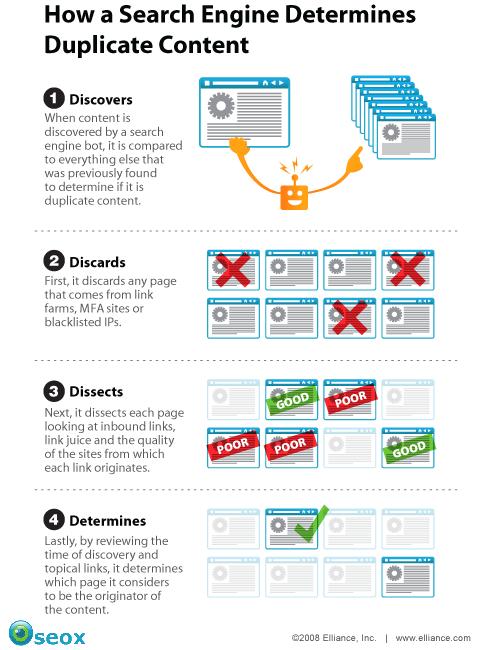 How a Search Engine Determines Duplicate Content

1 Discovers
When content is discovered by a search engine bot, it is compared to everything else that was previously found to determine if it is duplicate content.

2 Discards
First, it discards any page that comes from link farms, MFA sites or blacklisted IPs.

3 Dissects
Next, it dissects each page looking at inbound links, link juice and the quality of the sites from which each link originates.

GOOD
POOR
POOR
POOR
GOOD

4 Determines
Lastly, by reviewing the time of discovery and topical links, it determines which page it considers to be the originator of the content.

seox

©2008 Elliance, Inc. | www.elliance.com