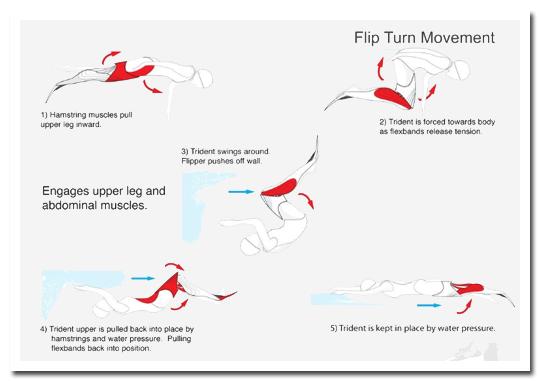 Flip Turn Movement

1) Hamstring muscles pull upper leg inward.

2) Trident is forced towards body as flexbands release tension.

3) Trident swings around. Flipper pushes off wall.

Engages upper leg and abdominal muscles.

4) Trident upper is pulled back into place by hamstrings and water pressure. Pulling flexbands back into position.

5) Trident is kept in place by water pressure.