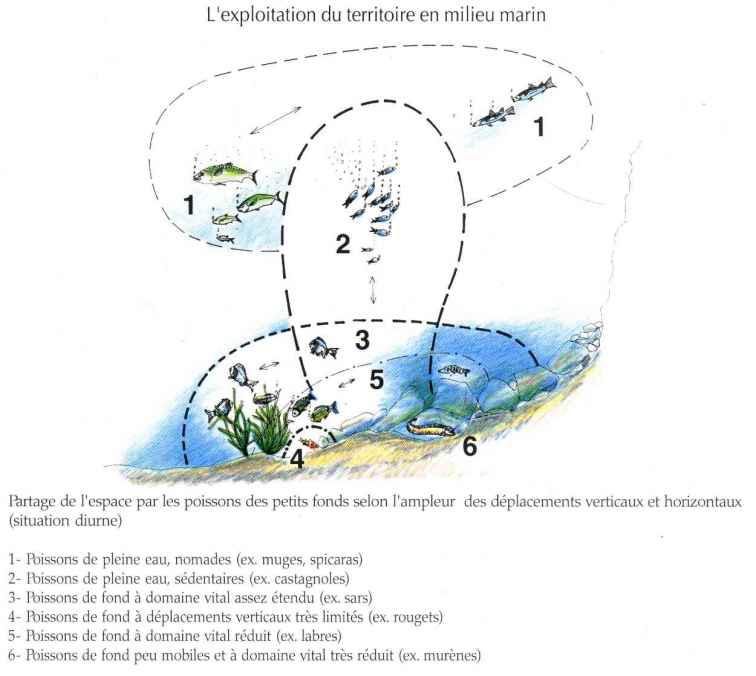 L'exploitation du territoire en milieu marin

1

1

2

3

5

4

6

Partage de l'espace par les poissons des petits fonds selon l'ampleur des déplacements verticaux et horizontaux (situation diurne)

1- Poissons de pleine eau, nomades (ex. muges, spicaras)
2- Poissons de pleine eau, sédentaires (ex. castagnoles)
3- Poissons de fond à domaine vital assez étendu (ex. sars)
4- Poissons de fond à déplacements verticaux très limités (ex. rougets)
5- Poissons de fond à domaine vital réduit (ex. labres)
6- Poissons de fond peu mobiles et à domaine vital très réduit (ex. murènes)