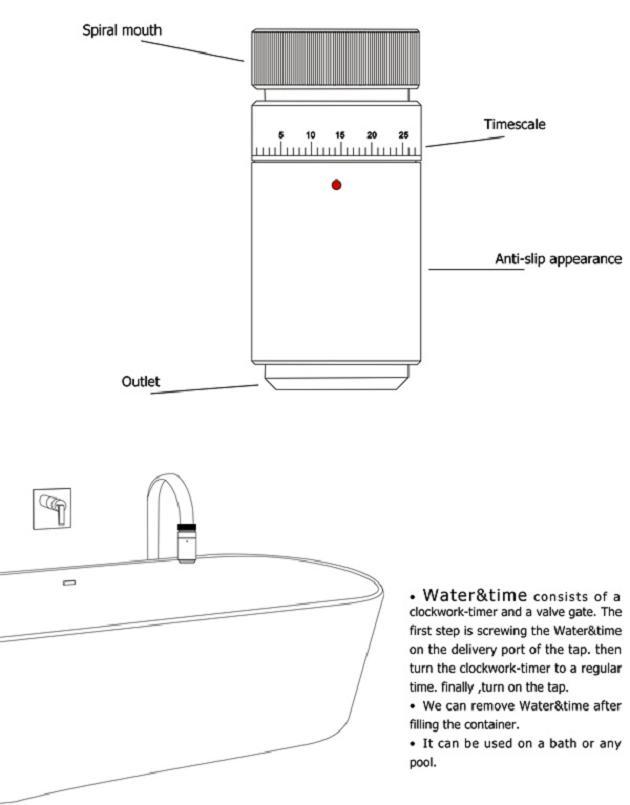 Spiral mouth

5 10 15 20 25

Timescale

Anti-slip appearance

Outlet

• Water&time consists of a clockwork-timer and a valve gate. The first step is screwing the Water&time on the delivery port of the tap. then turn the clockwork-timer to a regular time. finally ,turn on the tap.

• We can remove Water&time after filling the container.

• It can be used on a bath or any pool.