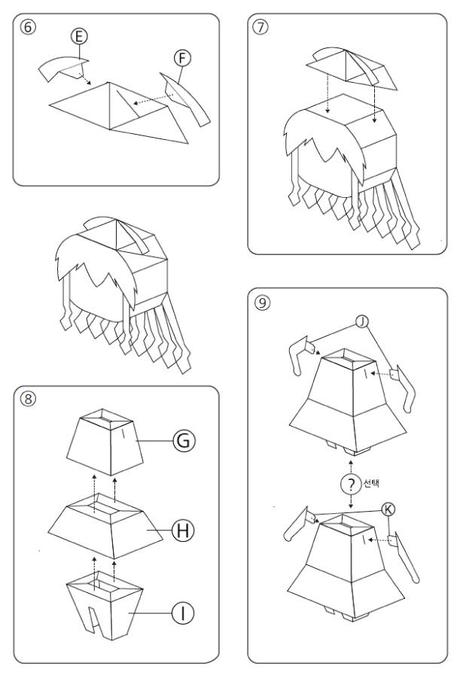 ⑥
E
F

⑦

⑧
G
H
I

⑨
J
?
선택
K