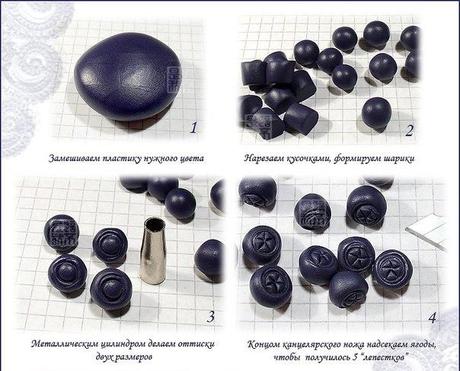 1

Замешиваем пластику нужного цвета

2

Нарезаем кусочками, формируем шарики

3

Металлическим цилиндром делаем оттиски двух размеров

4

Концом канцелярского ножа надсекаем ягоды, чтобы получилось 5 "лепестков"