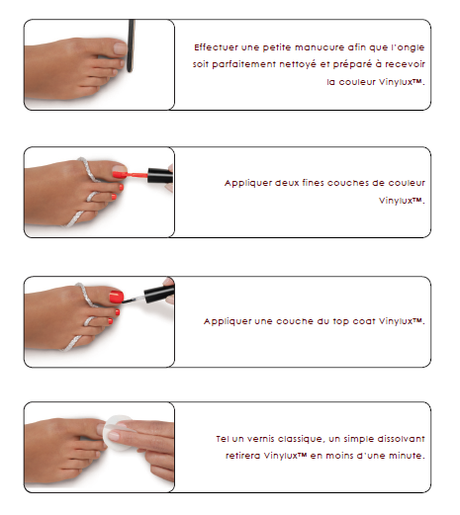 Effectuer une petite manucure afin que l'ongle soit parfaitement nettoyé et préparé à recevoir la couleur Vinylux™.

Appliquer deux fines couches de couleur Vinylux™.

Appliquer une couche du top coat Vinylux™.

Tel un vernis classique, un simple dissolvant retirera Vinylux™ en moins d'une minute.