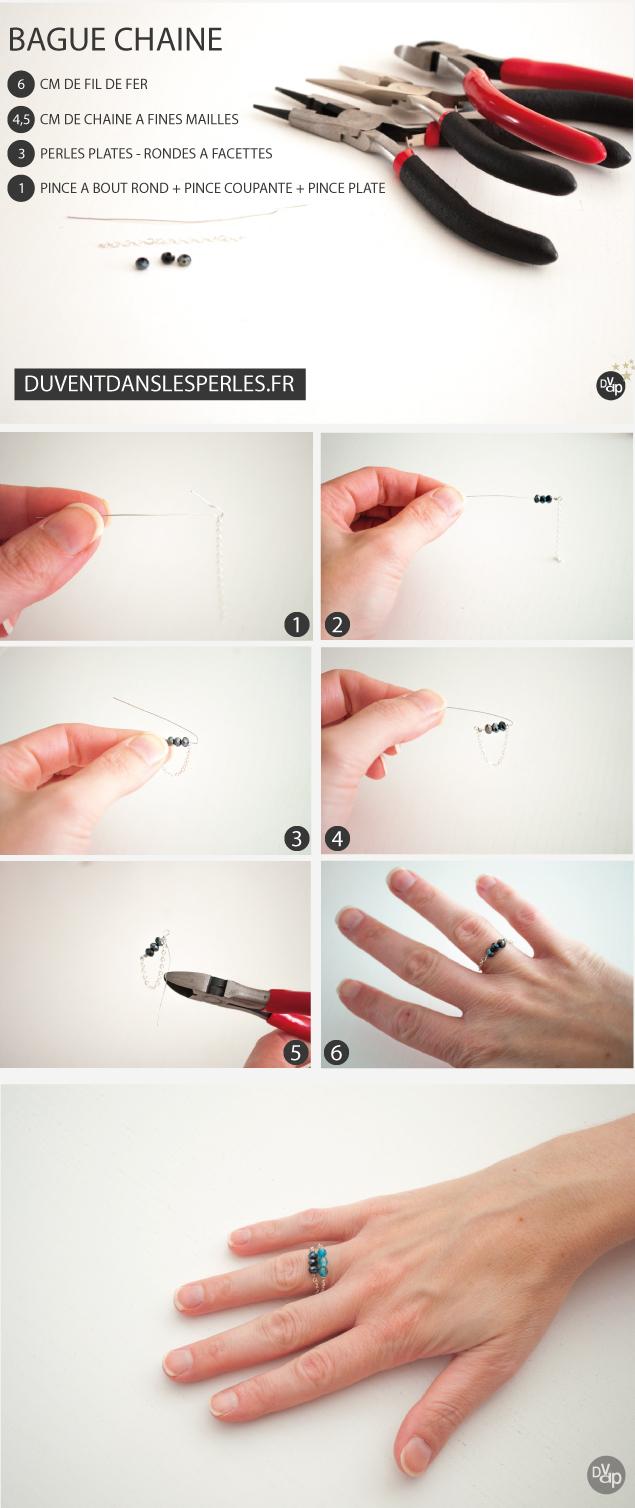 BAGUE CHAINE

6 CM DE FIL DE FER

4,5 CM DE CHAINE A FINES MAILLES

3 PERLES PLATES - RONDES A FACETTES

1 PINCE A BOUT ROND + PINCE COUPANTE + PINCE PLATE

DUVENTDANSLESPERLES.FR

DVdp

1 2

3 4

5 6

DVdp