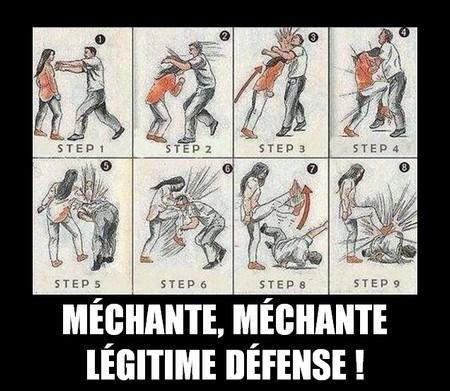 1
STEP 1
2
STEP 2
3
STEP 3
4
STEP 4
5
STEP 5
6
STEP 6
7
STEP 8
8
STEP 9

MÉCHANTE, MÉCHANTE
LÉGITIME DÉFENSE !