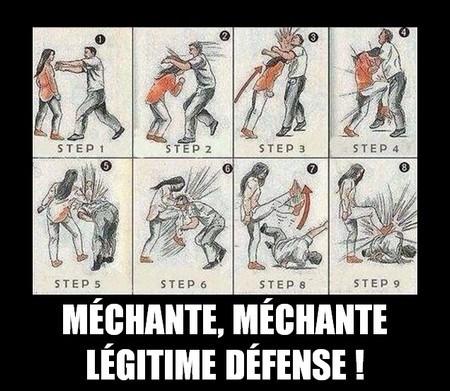 1
STEP 1

2
STEP 2

3
STEP 3

4
STEP 4

5
STEP 5

6
STEP 6

7
STEP 8

8
STEP 9

MÉCHANTE, MÉCHANTE
LÉGITIME DÉFENSE !