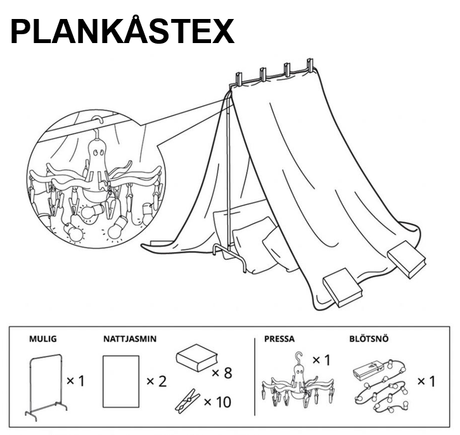 PLANKÅSTEX

MULIG

× 1

NATTJASMIN

× 2

× 8

× 10

PRESSA

× 1

BLÖTSNÖ

× 1